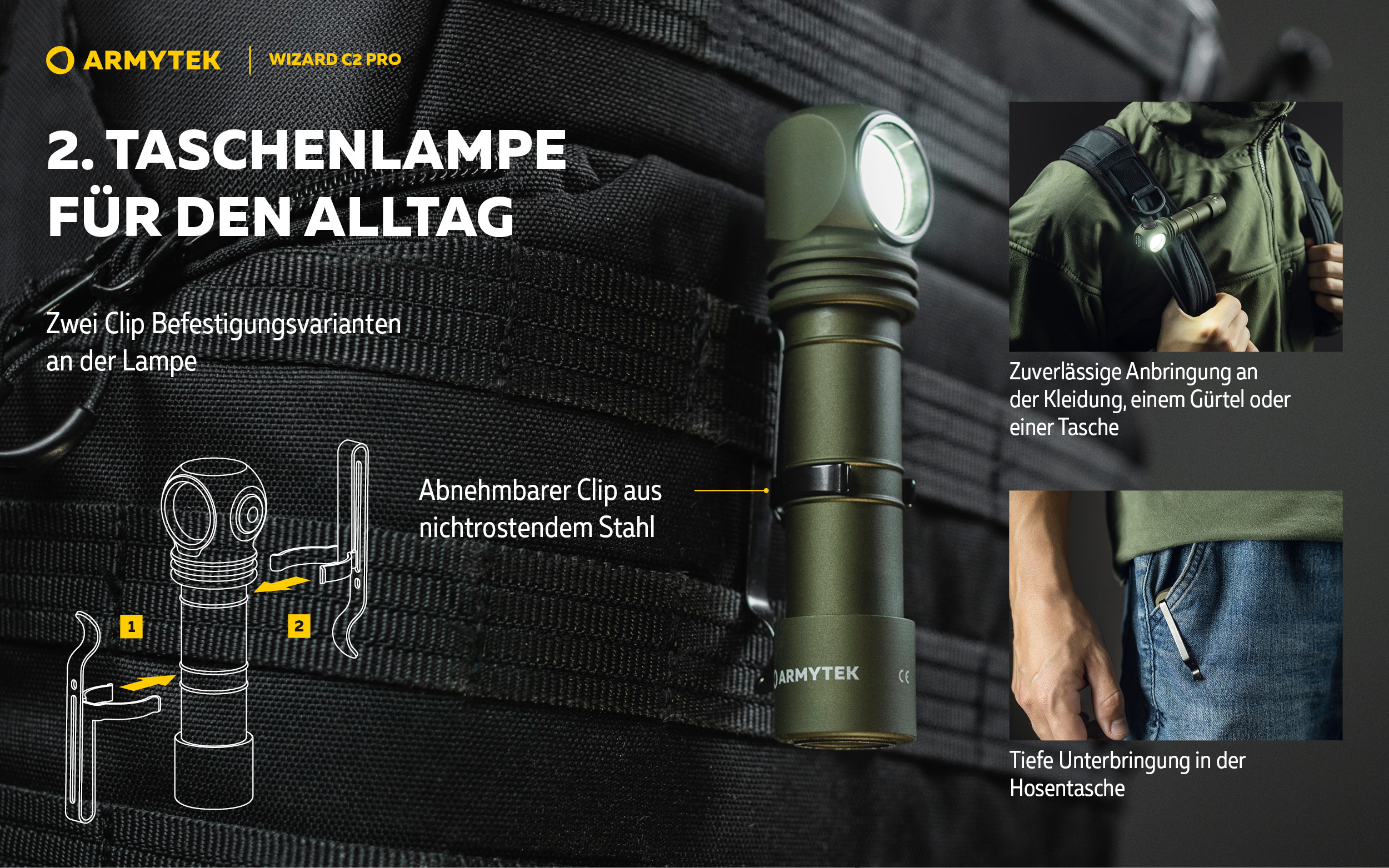 ARMYTEK | WIZARD C2 PRO

2. TASCHENLAMPE FÜR DEN ALLTAG

Zwei Clip Befestigungsvarianten an der Lampe

1

2

Abnehmbarer Clip aus nichtrostendem Stahl

ARMYTEK

CE

Zuverlässige Anbringung an der Kleidung, einem Gürtel oder einer Tasche

Tiefe Unterbringung in der Hosentasche